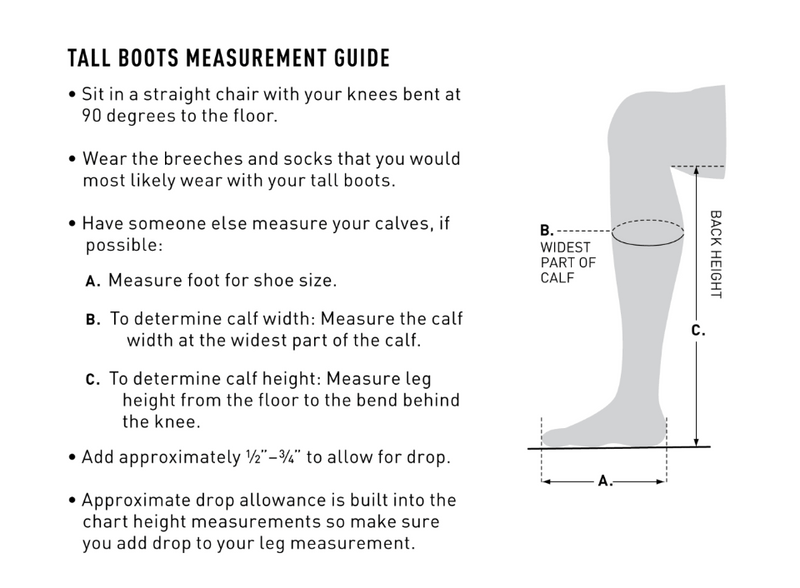 TALL BOOTS MEASUREMENT GUIDE

• Sit in a straight chair with your knees bent at 90 degrees to the floor.

• Wear the breeches and socks that you would most likely wear with your tall boots.

• Have someone else measure your calves, if possible:

A. Measure foot for shoe size.

B. To determine calf width: Measure the calf width at the widest part of the calf.

C. To determine calf height: Measure leg height from the floor to the bend behind the knee.

• Add approximately ½"–¾" to allow for drop.

• Approximate drop allowance is built into the chart height measurements so make sure you add drop to your leg measurement.

B. WIDEST PART OF CALF

BACK HEIGHT

C.

A.